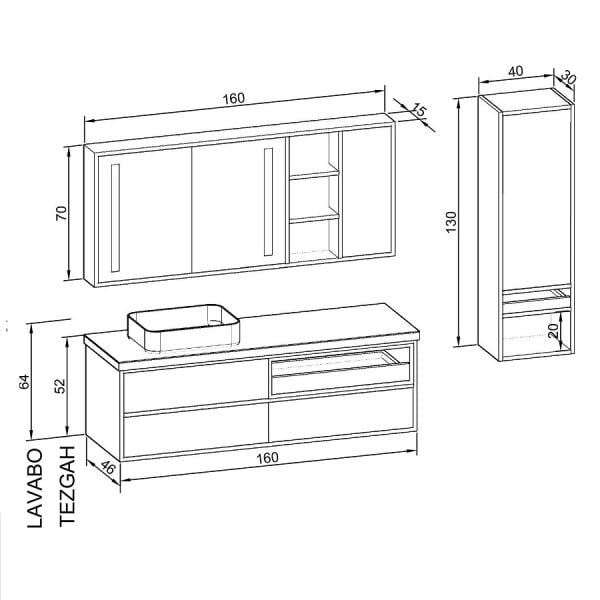 160
15
70
40
30
130
20
64
52
LAVABO
TEZGAH
46
160