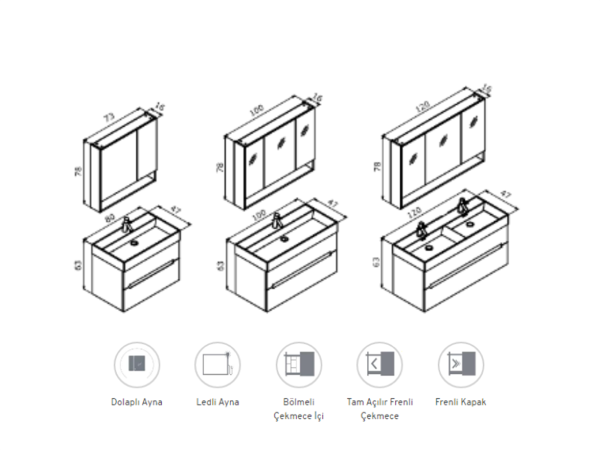 73
16
78
80
47
63
100
16
78
100
47
63
120
16
78
120
47
63

Dolaplı Ayna

Ledli Ayna

Bölmeli Çekmece İçi

Tam Açılır Frenli Çekmece

Frenli Kapak