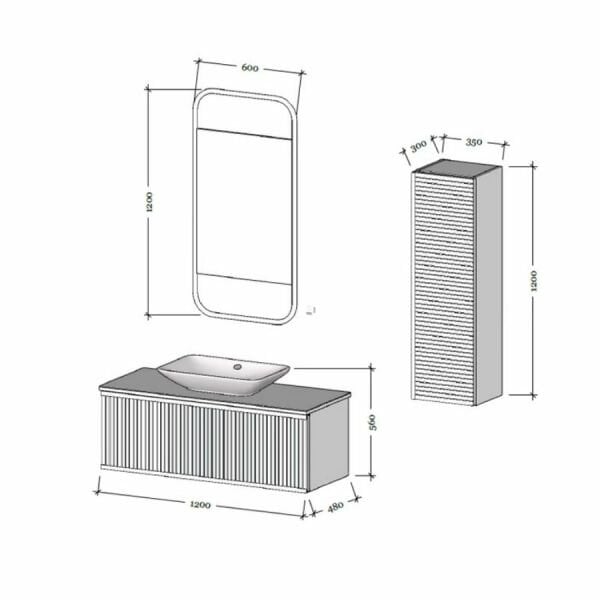 600
1200
300
350
1200
560
1200
480