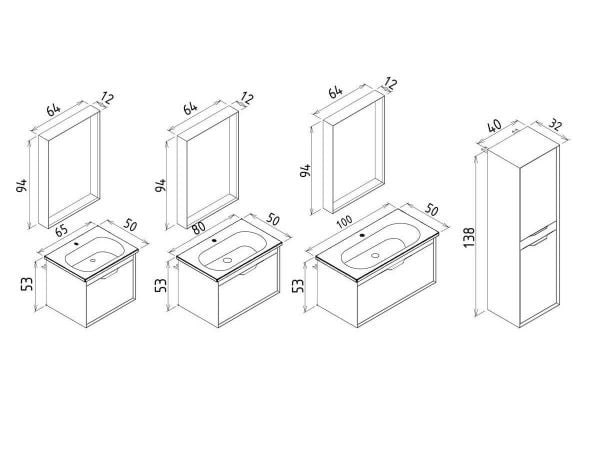 64
12
94
65
50
53

64
12
94
80
50
53

64
12
94
100
50
53

40
32
138