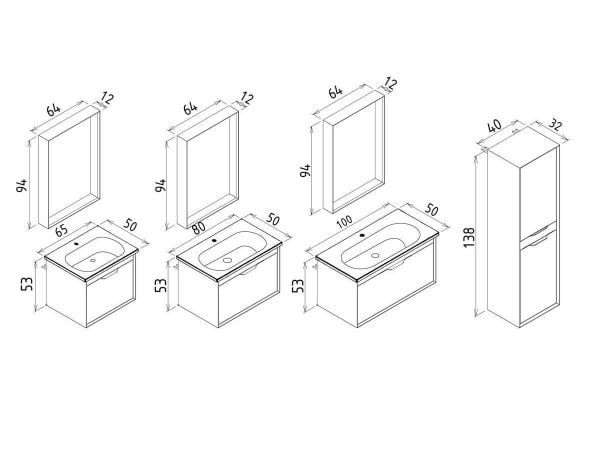 64
12
94
65
50
53

64
12
94
80
50
53

64
12
94
100
50
53

40
32
138