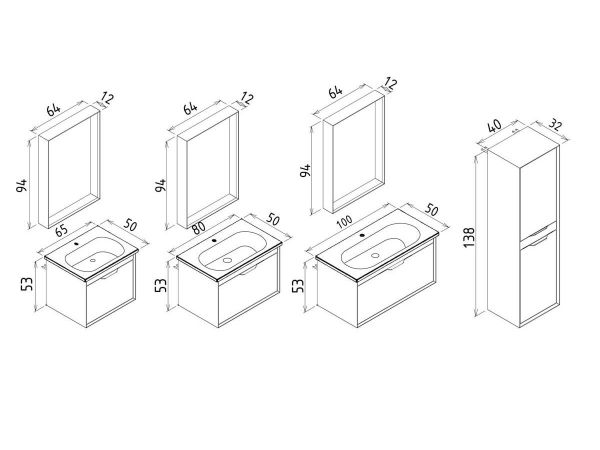 64
12
94
65
50
53

64
12
94
80
50
53

64
12
94
100
50
53

40
32
138