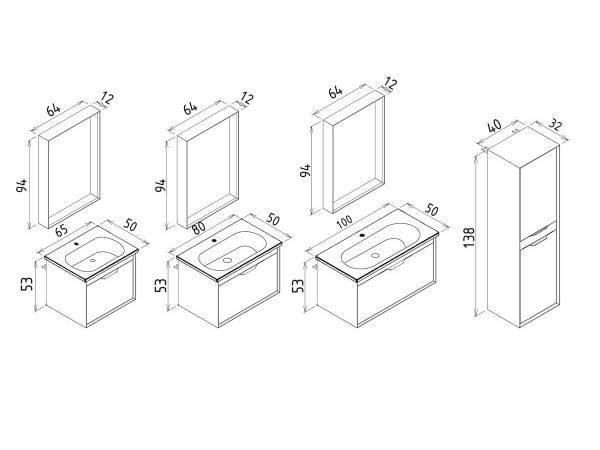 64
12
94
65
50
53
64
12
94
80
50
53
64
12
94
100
50
53
40
32
138